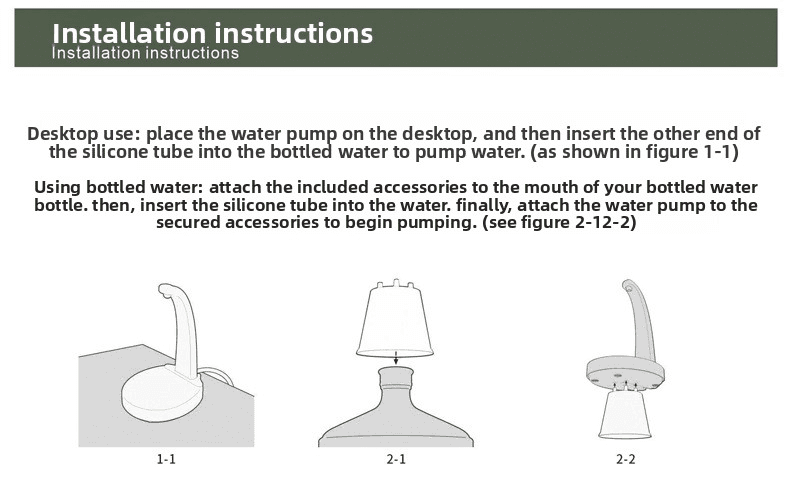 Installation instructions
Installation instructions

Desktop use: place the water pump on the desktop, and then insert the other end of the silicone tube into the bottled water to pump water. (as shown in figure 1-1)

Using bottled water: attach the included accessories to the mouth of your bottled water bottle. then, insert the silicone tube into the water. finally, attach the water pump to the secured accessories to begin pumping. (see figure 2-12-2)

1-1

2-1

2-2